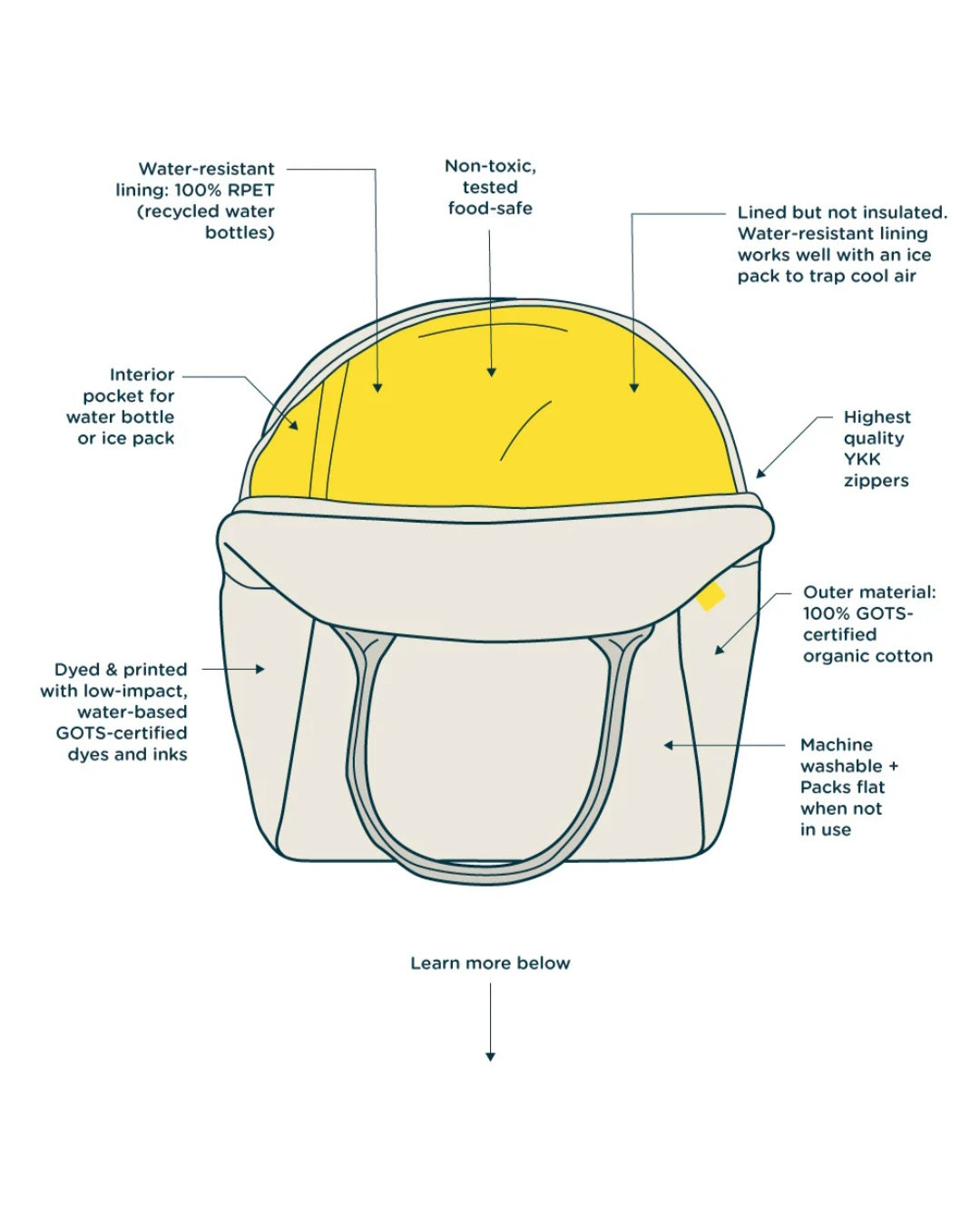 Water-resistant lining: 100% RPET (recycled water bottles)

Non-toxic, tested food-safe

Lined but not insulated. Water-resistant lining works well with an ice pack to trap cool air

Interior pocket for water bottle or ice pack

Highest quality YKK zippers

Outer material: 100% GOTS-certified organic cotton

Dyed & printed with low-impact, water-based GOTS-certified dyes and inks

Machine washable + Packs flat when not in use

Learn more below